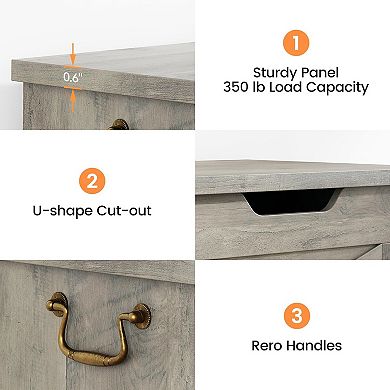 0.6"

1

Sturdy Panel
350 lb Load Capacity

2

U-shape Cut-out

3

Rero Handles