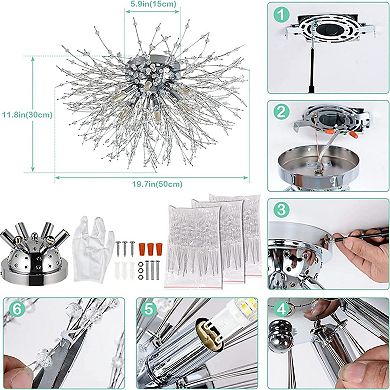 5.9in(15cm)

11.8in(30cm)

19.7in(50cm)

1

2

3

6

5

4