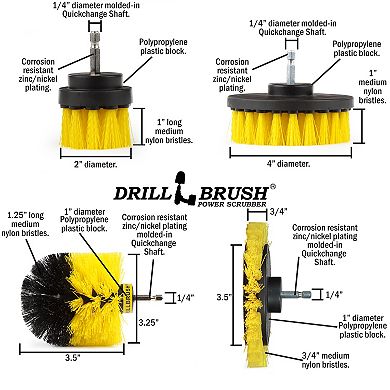 1/4" diameter molded-in Quickchange Shaft.

Polypropylene plastic block.

Corrosion resistant zinc/nickel plating.

1" long medium nylon bristles.

2" diameter.

1/4" diameter molded-in Quickchange Shaft.

Polypropylene plastic block.

Corrosion resistant zinc/nickel plating.

1" medium nylon bristles.

4" diameter.

DRILL BRUSH®
POWER SCRUBBER

1.25" long medium nylon bristles.

1" diameter Polypropylene plastic block.

Corrosion resistant zinc/nickel plating molded-in Quickchange Shaft.

1/4"

3.25"

3.5"

3/4"

Corrosion resistant zinc/nickel plating molded-in Quickchange Shaft.

3.5"

1/4"

1" diameter Polypropylene plastic block.

3/4" medium nylon bristles.