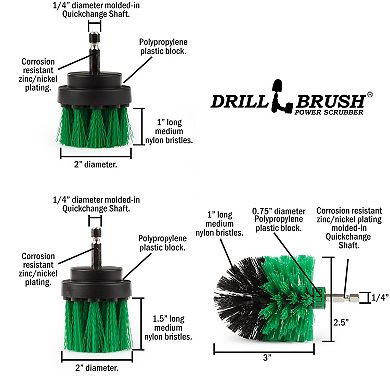 1/4" diameter molded-in Quickchange Shaft.

Polypropylene plastic block.

Corrosion resistant zinc/nickel plating.

1" long medium nylon bristles.

2" diameter.

DRILL BRUSH®
POWER SCRUBBER

1/4" diameter molded-in Quickchange Shaft.

Polypropylene plastic block.

Corrosion resistant zinc/nickel plating.

1.5" long medium nylon bristles.

2" diameter.

1" long medium nylon bristles.

0.75" diameter Polypropylene plastic block.

Corrosion resistant zinc/nickel plating molded-in Quickchange Shaft.

1/4"

2.5"

3"