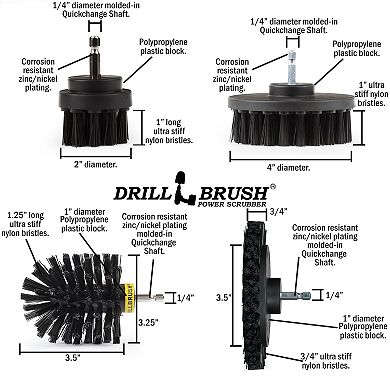 1/4" diameter molded-in Quickchange Shaft.

Polypropylene plastic block.

Corrosion resistant zinc/nickel plating.

1" long ultra stiff nylon bristles.

2" diameter.

1/4" diameter molded-in Quickchange Shaft.

Polypropylene plastic block.

Corrosion resistant zinc/nickel plating.

1" ultra stiff nylon bristles.

4" diameter.

DRILL BRUSH®
POWER SCRUBBER

1.25" long ultra stiff nylon bristles.

1" diameter Polypropylene plastic block.

Corrosion resistant zinc/nickel plating molded-in Quickchange Shaft.

DRILLBRUSH

1/4"

3.25"

3.5"

3/4"

Corrosion resistant zinc/nickel plating molded-in Quickchange Shaft.

3.5"

1/4"

1" diameter Polypropylene plastic block.

3/4" ultra stiff nylon bristles.