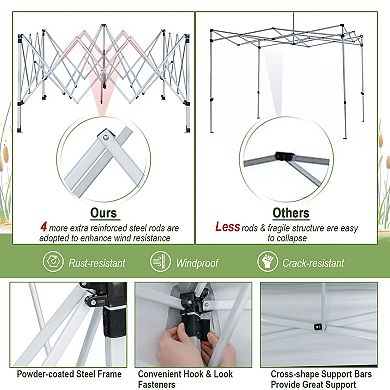 Ours
4 more extra reinforced steel rods are adopted to enhance wind resistance

Others
Less rods & fragile structure are easy to collapse

Rust-resistant
Windproof
Crack-resistant

Powder-coated Steel Frame

Convenient Hook & Look Fasteners

Cross-shape Support Bars Provide Great Support