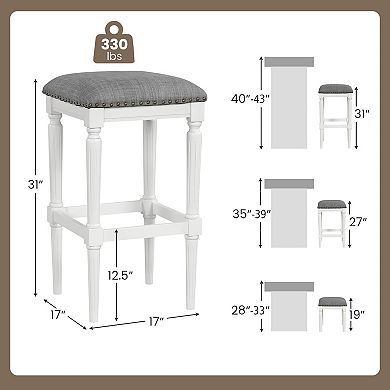 330 lbs

31"

12.5"

17"

17"

40"-43"

31"

35"-39"

27"

28"-33"

19"