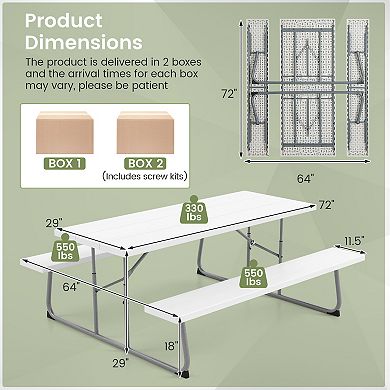 Product Dimensions

The product is delivered in 2 boxes and the arrival times for each box may vary, please be patient

BOX 1

BOX 2
(Includes screw kits)

72"

64"

330 lbs

72"

29"

550 lbs

11.5"

550 lbs

64"

18"

29"