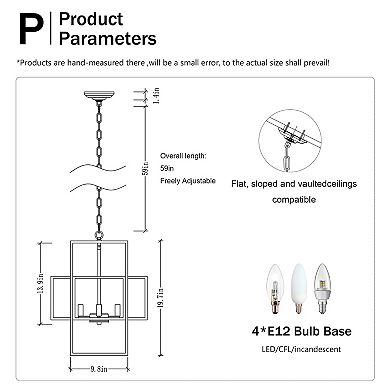 P Product Parameters

*Products are hand-measured there ,will be a small error, to the actual size shall prevail!

1.4in

59in

Overall length:
59in
Freely Adjustable

Flat, sloped and vaultedceilings compatible

13.9in

19.7in

9.8in

4*E12 Bulb Base

LED/CFL/incandescent