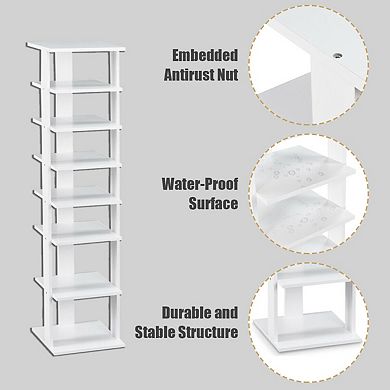 Embedded Antirust Nut

Water-Proof Surface

Durable and Stable Structure