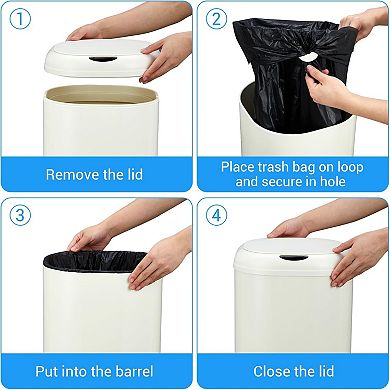 1
Remove the lid

2
Place trash bag on loop and secure in hole

3
Put into the barrel

4
Close the lid