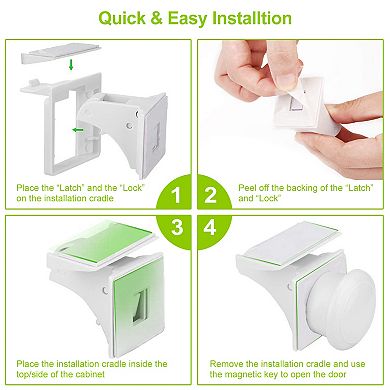 Quick & Easy Installtion

Place the "Latch" and the "Lock" on the installation cradle

1

2

Peel off the backing of the "Latch" and "Lock"

3

4

Place the installation cradle inside the top/side of the cabinet

Remove the installation cradle and use the magnetic key to open the door