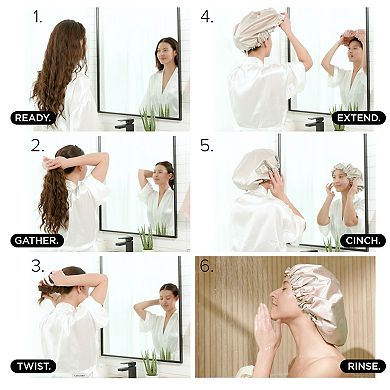 1.
READY.

2.
GATHER.

3.
TWIST.

4.
EXTEND.

5.
CINCH.

6.
RINSE.