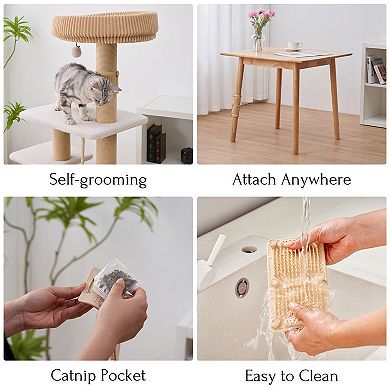 Self-grooming

Attach Anywhere

Catnip Pocket

Easy to Clean