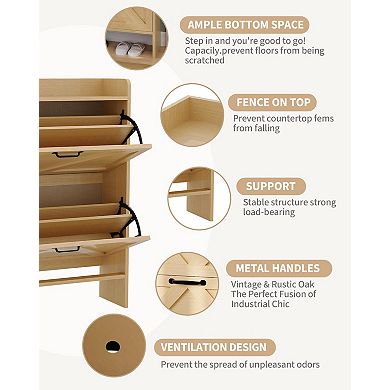 AMPLE BOTTOM SPACE

Step in and you're good to go! Capacily.prevent floors from being scratched

FENCE ON TOP

Prevent countertop fems from falling

SUPPORT

Stable structure strong load-bearing

METAL HANDLES

Vintage & Rustic Oak The Perfect Fusion of Industrial Chic

VENTILATION DESIGN

Prevent the spread of unpleasant odors