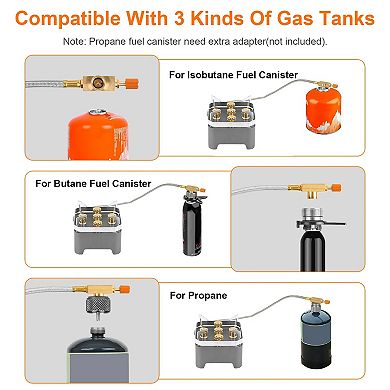 Compatible With 3 Kinds Of Gas Tanks

Note: Propane fuel canister need extra adapter(not included).

For Isobutane Fuel Canister

For Butane Fuel Canister

For Propane