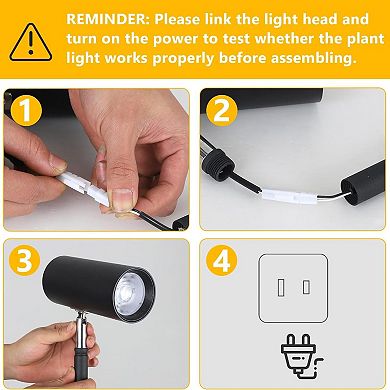 REMINDER: Please link the light head and turn on the power to test whether the plant light works properly before assembling.

1

2

3

4