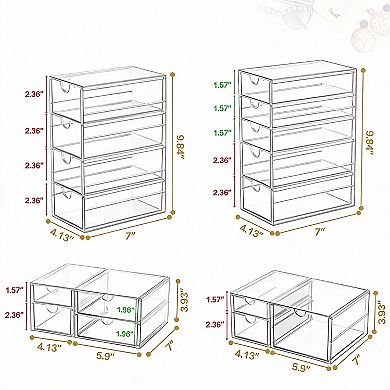 2.36"
2.36"
2.36"
2.36"
9.84"
4.13"
7"

1.57"
1.57"
1.57"
2.36"
2.36"
9.84"
4.13"
7"

1.57"
2.36"
1.96"
1.96"
3.93"
4.13"
5.9"
7"

1.57"
2.36"
3.93"
4.13"
5.9"
7"