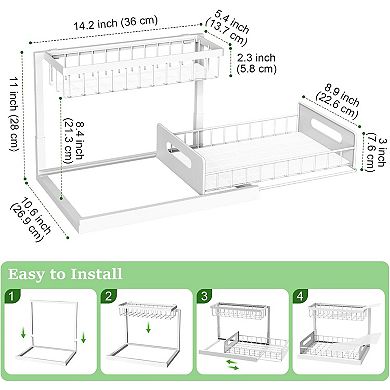 14.2 inch (36 cm)

5.4 inch (13.7 cm)

2.3 inch (5.8 cm)

11 inch (28 cm)

8.4 inch (21.3 cm)

8.9 inch (22.6 cm)

3 inch (7.6 cm)

10.6 inch (26.9 cm)

Easy to Install

1

2

3

4