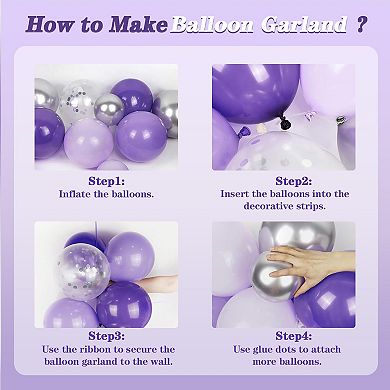 How to Make Balloon Garland ?

Step1:
Inflate the balloons.

Step2:
Insert the balloons into the decorative strips.

Step3:
Use the ribbon to secure the balloon garland to the wall.

Step4:
Use glue dots to attach more balloons.