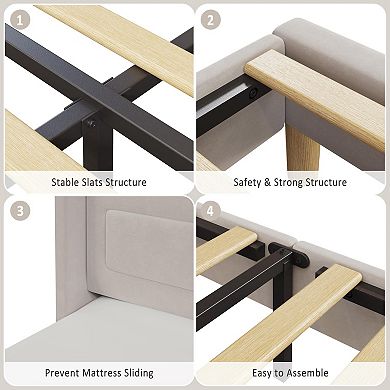 1

Stable Slats Structure

2

Safety & Strong Structure

3

Prevent Mattress Sliding

4

Easy to Assemble