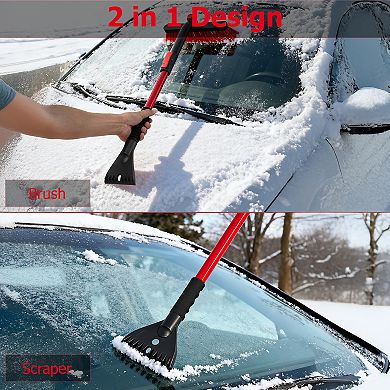 2 in 1 Design

Brush

Scraper