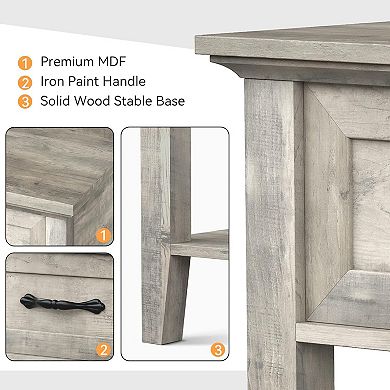 1 Premium MDF
2 Iron Paint Handle
3 Solid Wood Stable Base

1

2

3