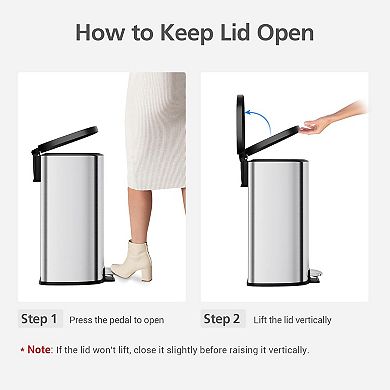 How to Keep Lid Open

Step 1 Press the pedal to open

Step 2 Lift the lid vertically

* Note: If the lid won't lift, close it slightly before raising it vertically.