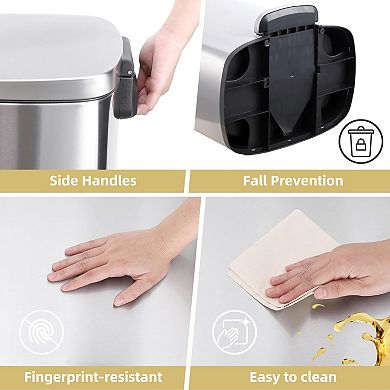 Side Handles

Fall Prevention

Fingerprint-resistant

Easy to clean