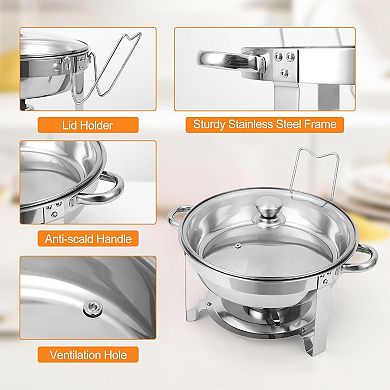 Lid Holder

Sturdy Stainless Steel Frame

Anti-scald Handle

Ventilation Hole