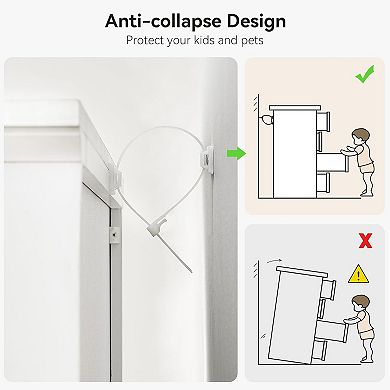 Anti-collapse Design
Protect your kids and pets