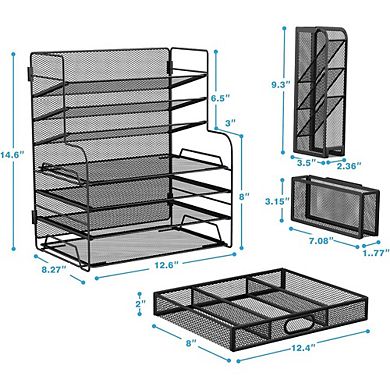 14.6"
6.5"
3"
8"
8.27"
12.6"
9.3"
3.5"
2.36"
3.15"
7.08"
1..77"
2"
8"
12.4"