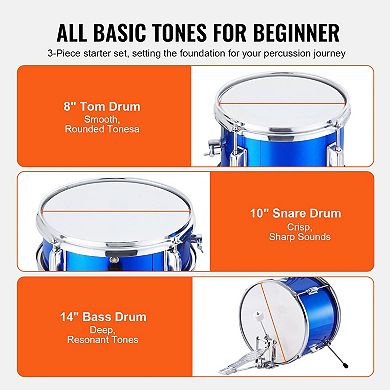 ALL BASIC TONES FOR BEGINNER

3-Piece starter set, setting the foundation for your percussion journey

8" Tom Drum
Smooth,
Rounded Tonesa

10" Snare Drum
Crisp,
Sharp Sounds

14" Bass Drum
Deep,
Resonant Tones