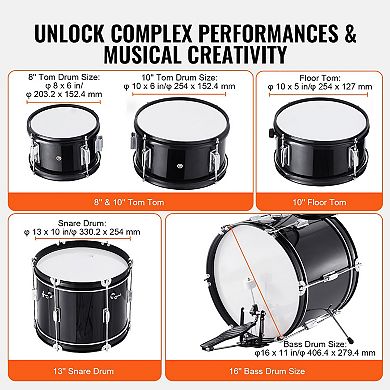 UNLOCK COMPLEX PERFORMANCES & MUSICAL CREATIVITY

8'' Tom Drum Size:
φ 8 x 6 in/
φ 203.2 x 152.4 mm

10'' Tom Drum Size:
φ 10 x 6 in/φ 254 x 152.4 mm

8'' & 10'' Tom Tom

Floor Tom:
φ 10 x 5 in/φ 254 x 127 mm

10'' Floor Tom

Snare Drum:
φ 13 x 10 in/φ 330.2 x 254 mm

13'' Snare Drum

Bass Drum Size:
φ16 x 11 in/φ 406.4 x 279.4 mm

16'' Bass Drum Size