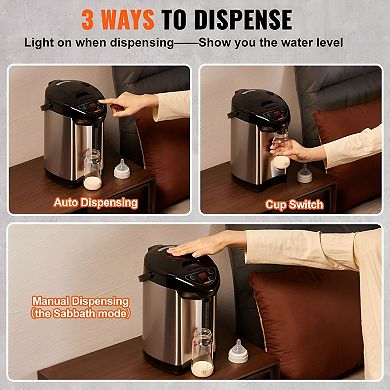 3 WAYS TO DISPENSE

Light on when dispensing——Show you the water level

Auto Dispensing

Cup Switch

Manual Dispensing (the Sabbath mode)