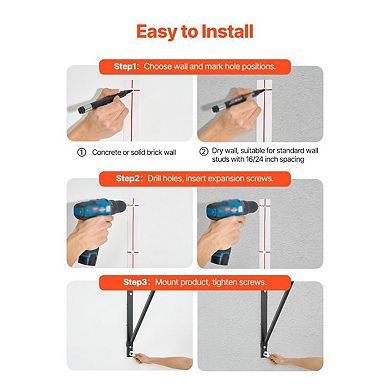 Easy to Install

Step1: Choose wall and mark hole positions.

① Concrete or solid brick wall

② Dry wall, suitable for standard wall studs with 16/24 inch spacing

Step2: Drill holes, insert expansion screws.

Step3: Mount product, tighten screws.