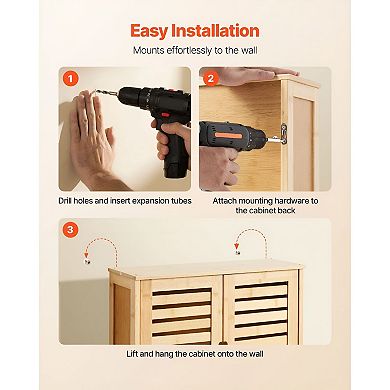 Easy Installation

Mounts effortlessly to the wall

1

Drill holes and insert expansion tubes

2

Attach mounting hardware to the cabinet back

3

Lift and hang the cabinet onto the wall