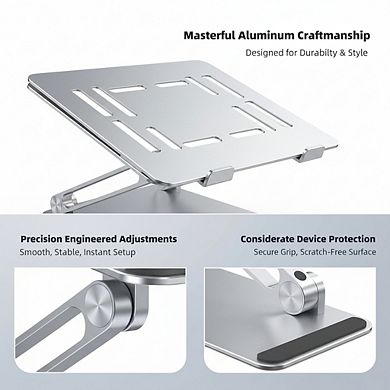 Masterful Aluminum Craftmanship
Designed for Durabilty & Style

Precision Engineered Adjustments
Smooth, Stable, Instant Setup

Considerate Device Protection
Secure Grip, Scratch-Free Surface