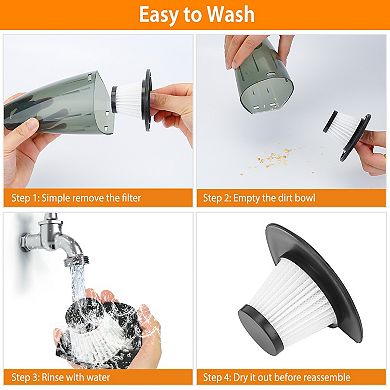 Easy to Wash

Step 1: Simple remove the filter

Step 2: Empty the dirt bowl

Step 3: Rinse with water

Step 4: Dry it out before reassemble