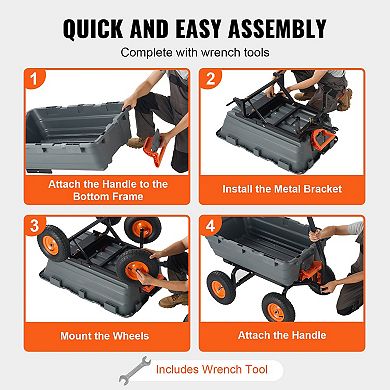 QUICK AND EASY ASSEMBLY

Complete with wrench tools

1

Attach the Handle to the Bottom Frame

2

Install the Metal Bracket

3

Mount the Wheels

4

Attach the Handle

Includes Wrench Tool