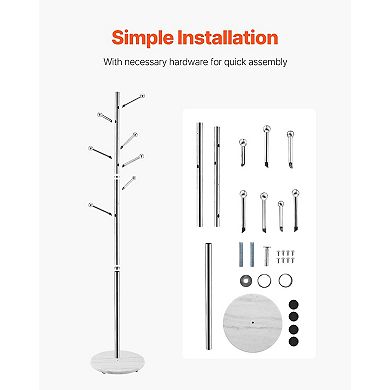 Simple Installation

With necessary hardware for quick assembly