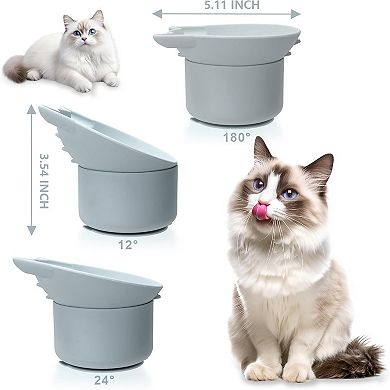 5.11 INCH

180°

3.54 INCH

12°

24°