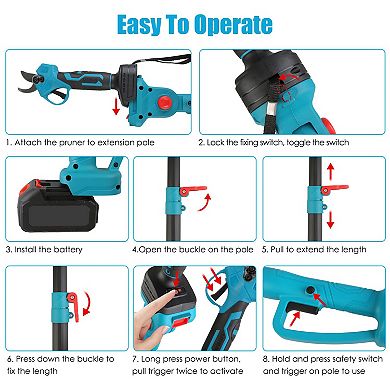 Easy To Operate

1. Attach the pruner to extension pole

2. Lock the fixing switch, toggle the switch

3. Install the battery

4.Open the buckle on the pole

5. Pull to extend the length

6. Press down the buckle to fix the length

7. Long press power button, pull trigger twice to activate

8. Hold and press safety switch and trigger on pole to use