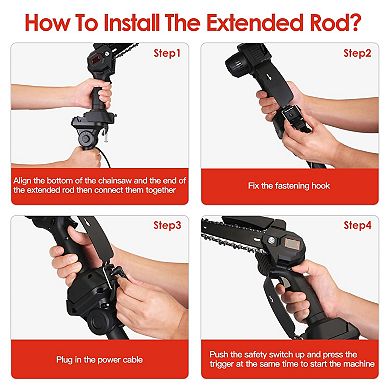 How To Install The Extended Rod?

Step1

Align the bottom of the chainsaw and the end of the extended rod then connect them together

Step2

Fix the fastening hook

Step3

Plug in the power cable

Step4

Push the safety switch up and press the trigger at the same time to start the machine