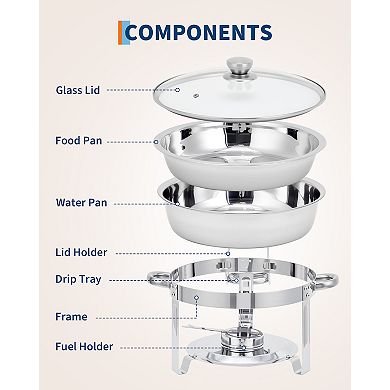 COMPONENTS

Glass Lid

Food Pan

Water Pan

Lid Holder

Drip Tray

Frame

Fuel Holder