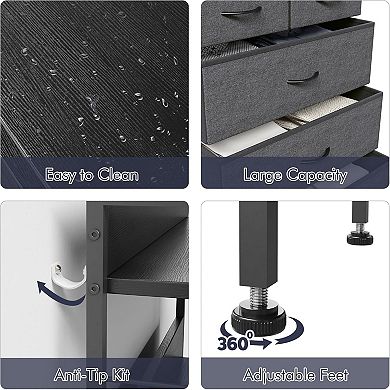 Easy to Clean

Large Capacity

Anti-Tip Kit

$360^0$

Adjustable Feet