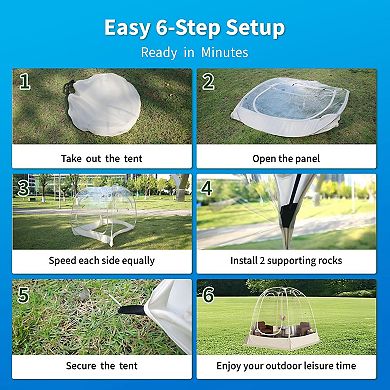 Easy 6-Step Setup

Ready in Minutes

1

Take out the tent

2

Open the panel

3

Speed each side equally

4

Install 2 supporting rocks

5

Secure the tent

6

Enjoy your outdoor leisure time