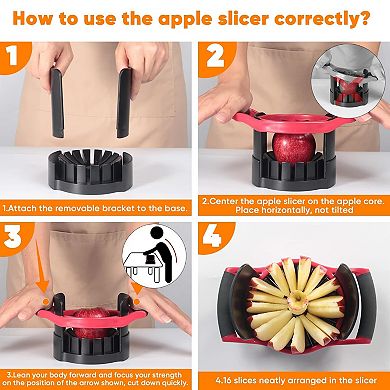 How to use the apple slicer correctly?

1

1.Attach the removable bracket to the base.

2

2.Center the apple slicer on the apple core. Place horizontally, not tilted

3

3.Lean your body forward and focus your strength on the position of the arrow shown, cut down quickly.

4

4.16 slices neatly arranged in the slicer