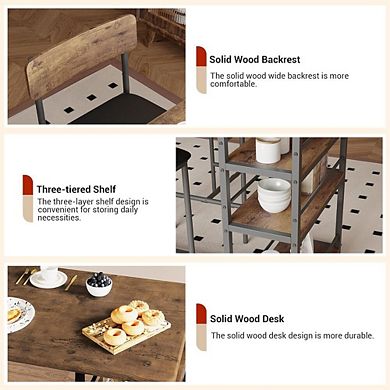 Solid Wood Backrest
The solid wood wide backrest is more comfortable.

Three-tiered Shelf
The three-layer shelf design is convenient for storing daily necessities.

Solid Wood Desk
The solid wood desk design is more durable.