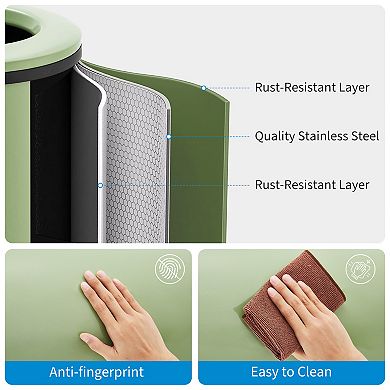 Rust-Resistant Layer

Quality Stainless Steel

Rust-Resistant Layer

Anti-fingerprint

Easy to Clean