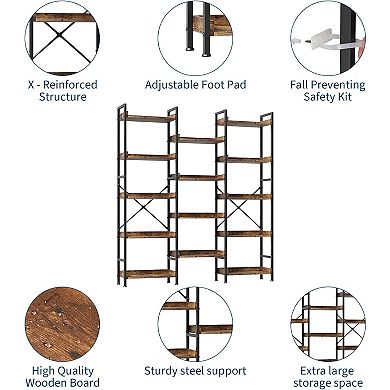 X - Reinforced Structure

Adjustable Foot Pad

Fall Preventing Safety Kit

High Quality Wooden Board

Sturdy steel support

Extra large storage space