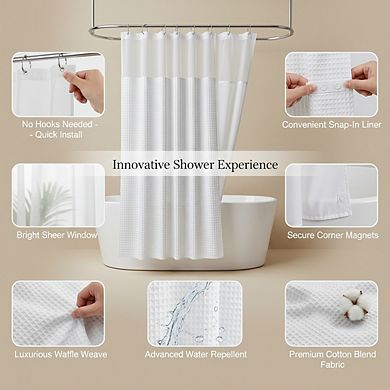 No Hooks Needed -
- Quick Install

Convenient Snap-In Liner

Innovative Shower Experience

Bright Sheer Window

Secure Corner Magnets

Luxurious Waffle Weave

Advanced Water Repellent

Premium Cotton Blend Fabric