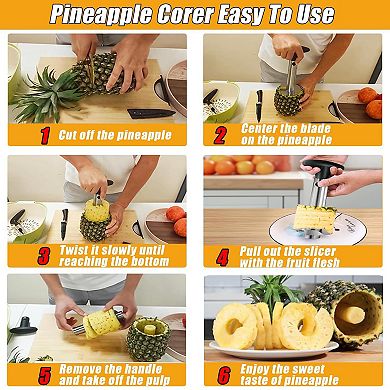 Pineapple Corer Easy To Use

1 Cut off the pineapple

2 Center the blade on the pineapple

3 Twist it slowly until reaching the bottom

4 Pull out the slicer with the fruit flesh

5 Remove the handle and take off the pulp

6 Enjoy the sweet taste of pineapple