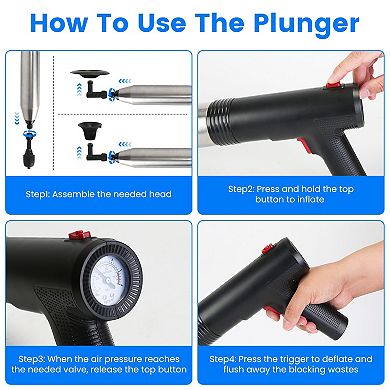 How To Use The Plunger

Step1: Assemble the needed head

Step2: Press and hold the top button to inflate

Step3: When the air pressure reaches the needed valve, release the top button

Step4: Press the trigger to deflate and flush away the blocking wastes